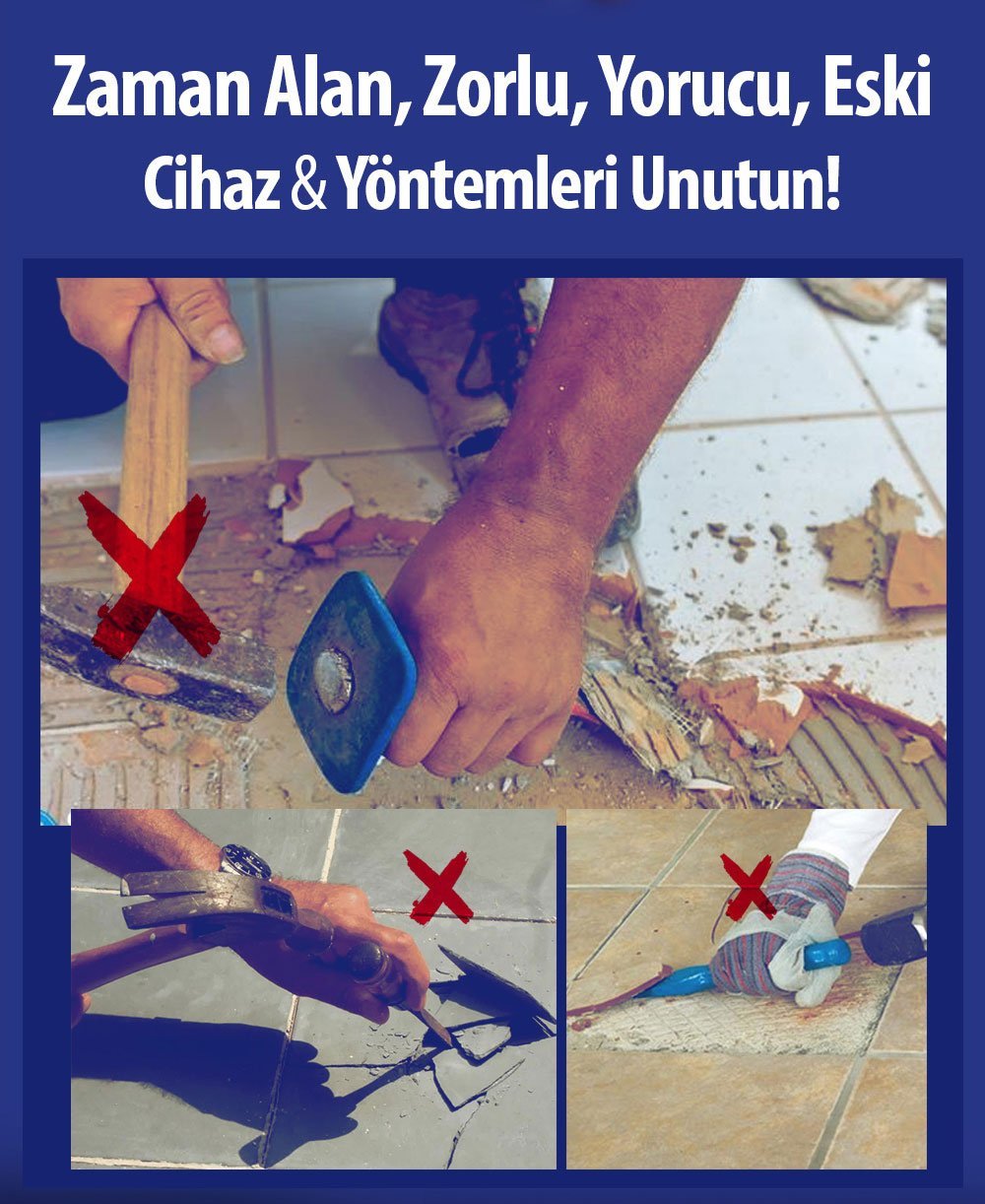 Zaman Alan, Zorlu, Yorucu, Eski
Cihaz & Yöntemleri Unutun!