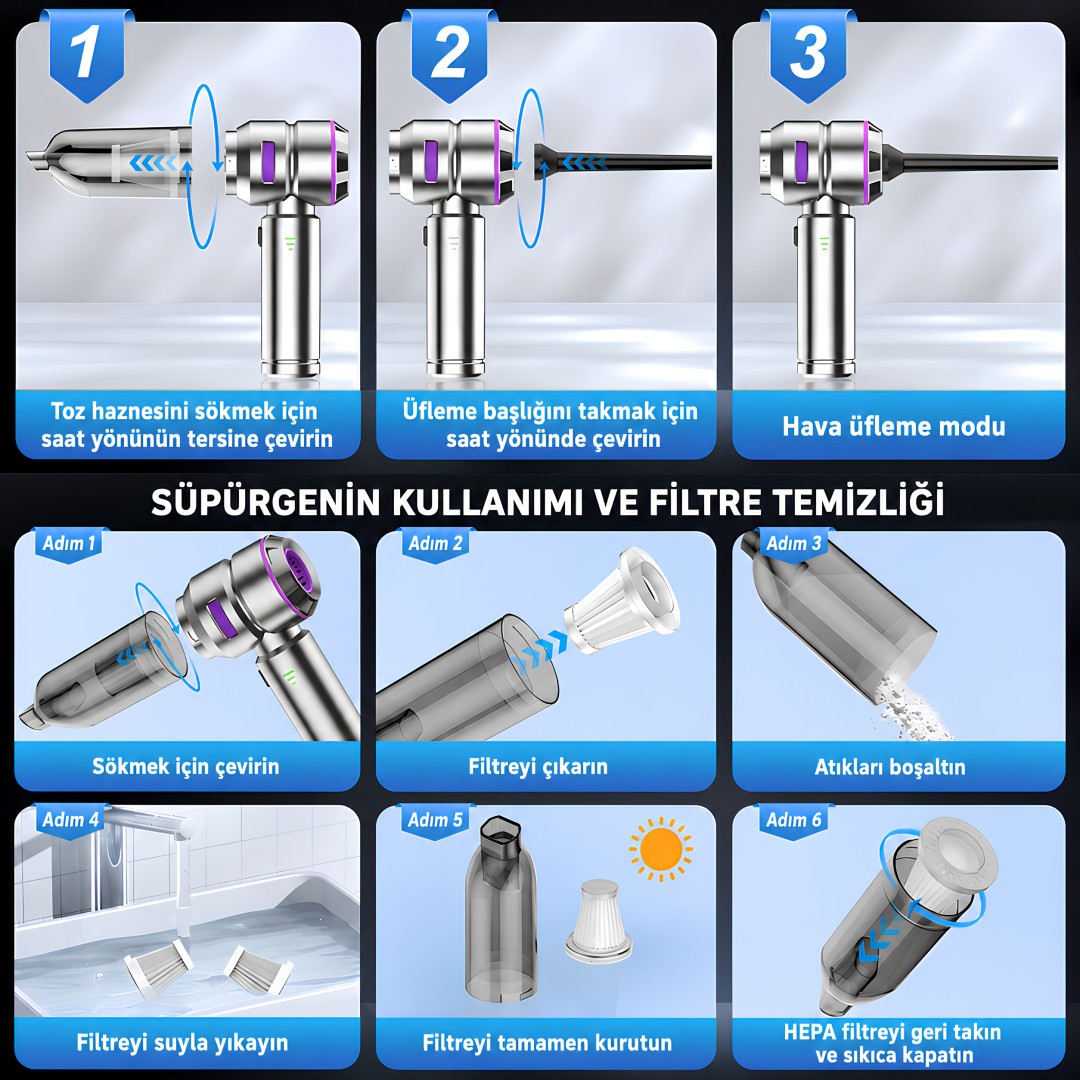 1

Toz haznesini sökmek için saat yönünün tersine çevirin

2

Üfleme başlığını takmak için saat yönünde çevirin

3

Hava üfleme modu

SÜPÜRGENİN KULLANIMI VE FİLTRE TEMİZLİĞİ

Adım 1

Sökmek için çevirin

Adım 2

Filtreyi çıkarın

Adım 3

Atıkları boşaltın

Adım 4

Filtreyi suyla yıkayın

Adım 5

Filtreyi tamamen kurutun

Adım 6

HEPA filtreyi geri takın ve sıkıca kapatın