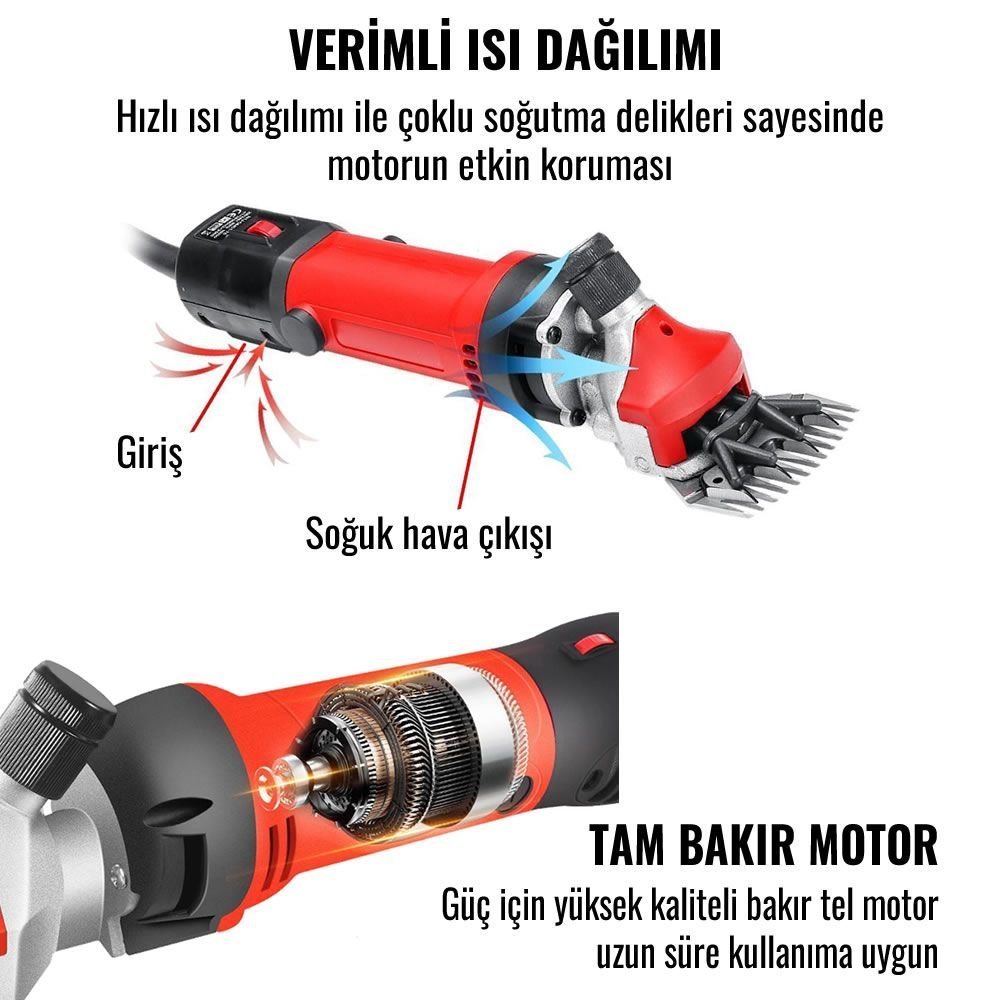 VERİMLİ ISI DAĞILIMI

Hızlı ısı dağılımı ile çoklu soğutma delikleri sayesinde motorun etkin koruması

Giriş

Soğuk hava çıkışı

TAM BAKIR MOTOR

Güç için yüksek kaliteli bakır tel motor uzun süre kullanıma uygun