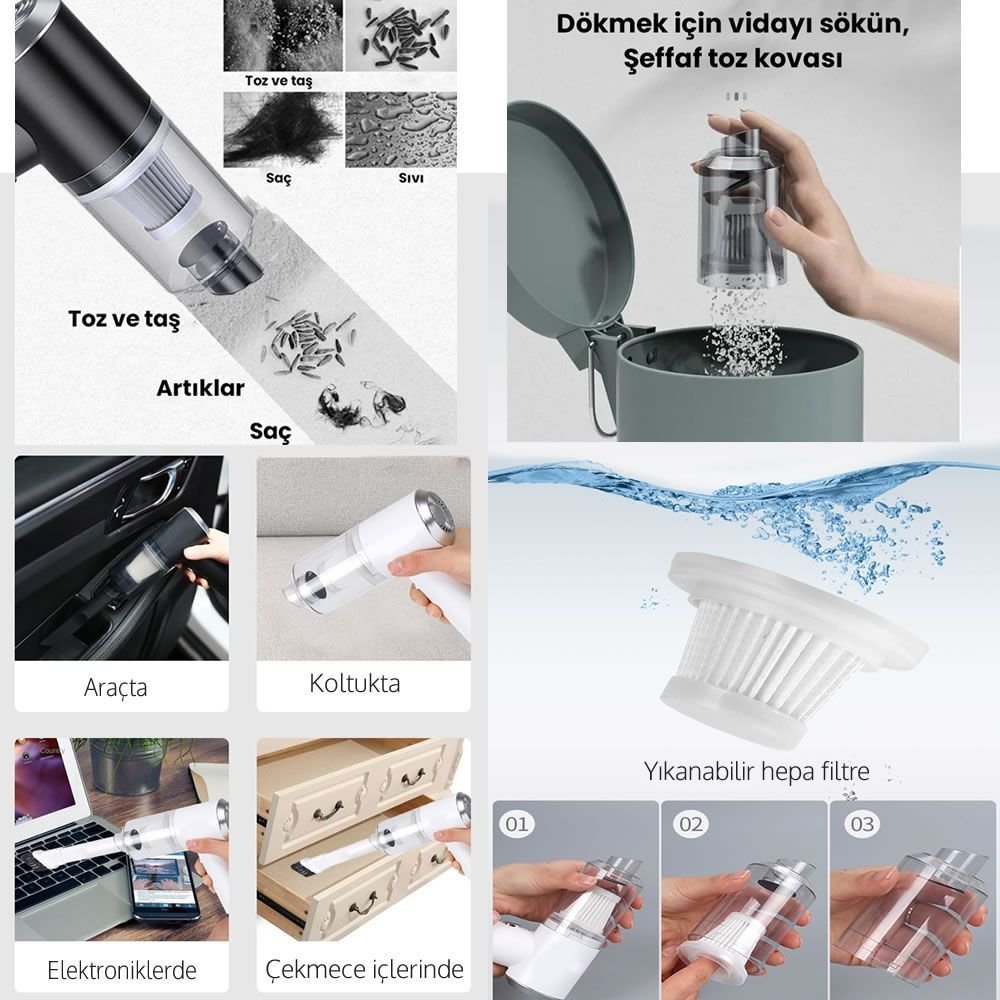 Toz ve taş

Saç

Sıvı

Toz ve taş

Artıklar

Saç

Dökmek için vidayı sökün, Şeffaf toz kovası

Araçta

Koltukta

Elektroniklerde

Çekmece içlerinde

Yıkanabilir hepa filtre

01

02

03