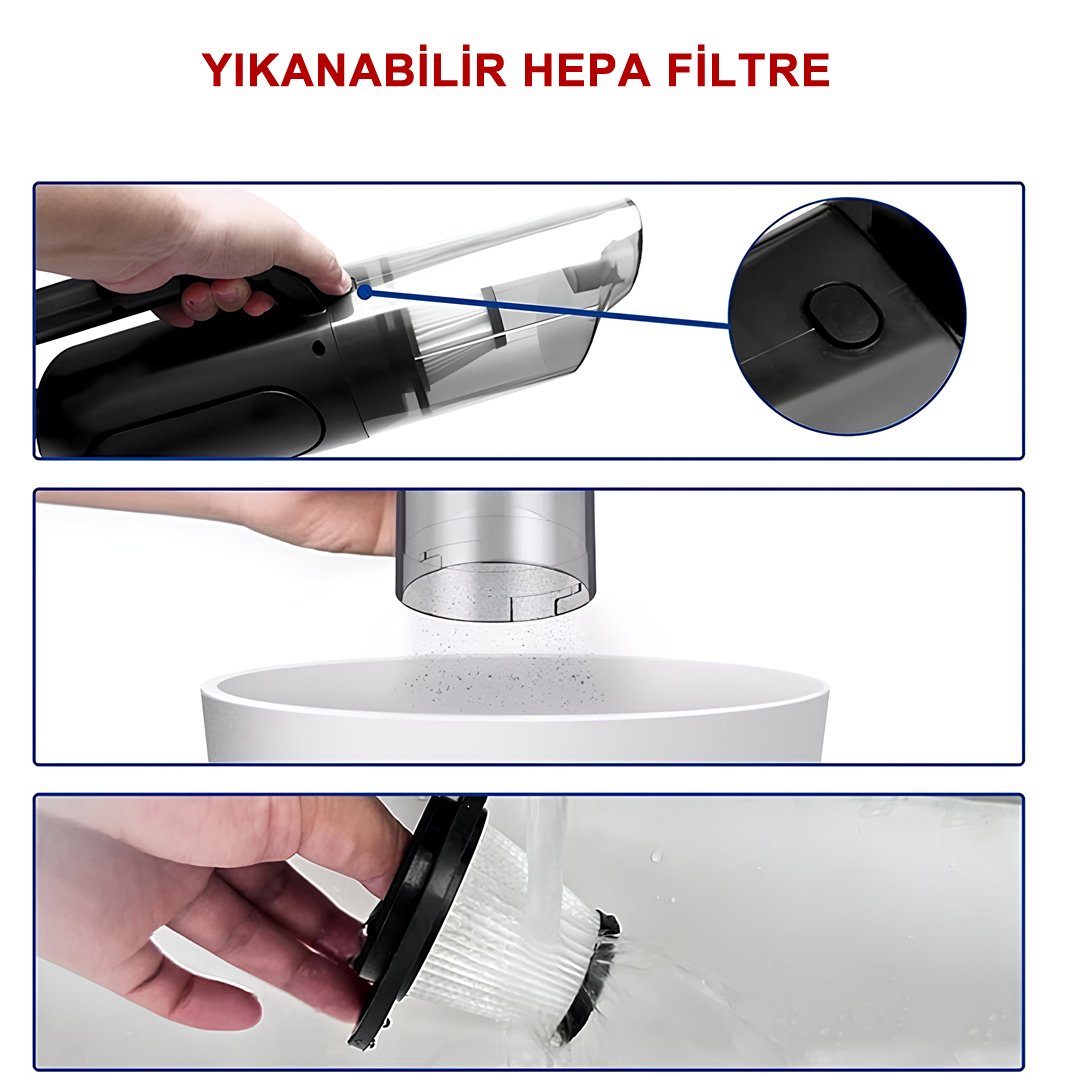 YIKANABİLİR HEPA FİLTRE