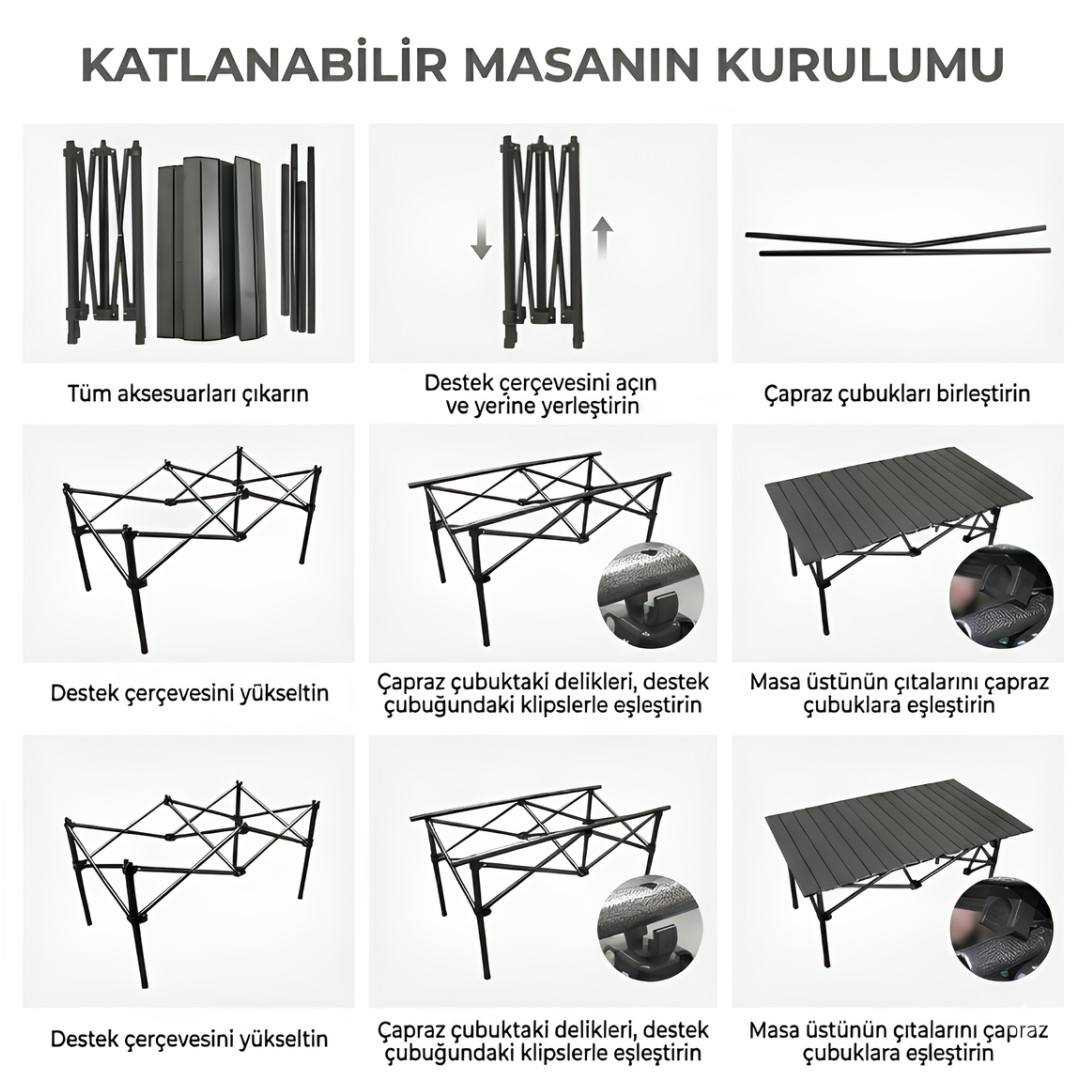 KATLANABİLİR MASANIN KURULUMU

Tüm aksesuarları çıkarın

Destek çerçevesini açın ve yerine yerleştirin

Çapraz çubukları birleştirin

Destek çerçevesini yükseltin

Çapraz çubuktaki delikleri, destek çubuğundaki klipslerle eşleştirin

Masa üstünün çıtalarını çapraz çubuklara eşleştirin

Destek çerçevesini yükseltin

Çapraz çubuktaki delikleri, destek çubuğundaki klipslerle eşleştirin

Masa üstünün çıtalarını çapraz çubuklara eşleştirin